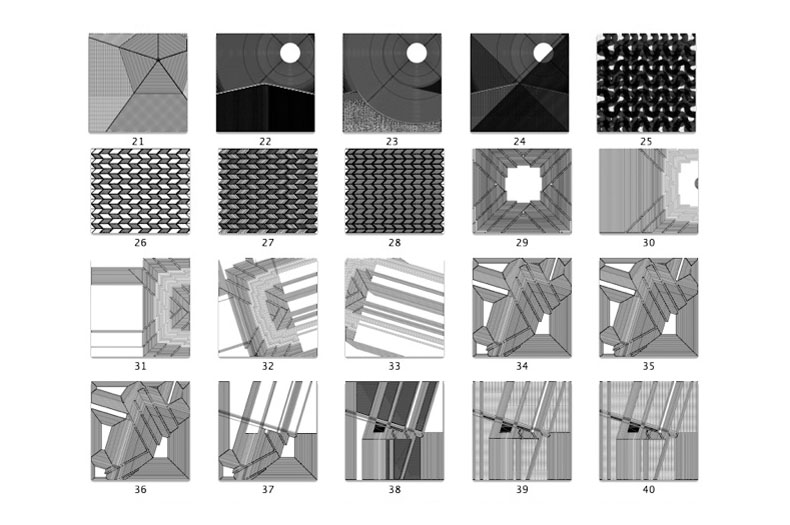 21 22 23 24 25

26 27 28 29 30

31 32 33 34 35

36 37 38 39 40